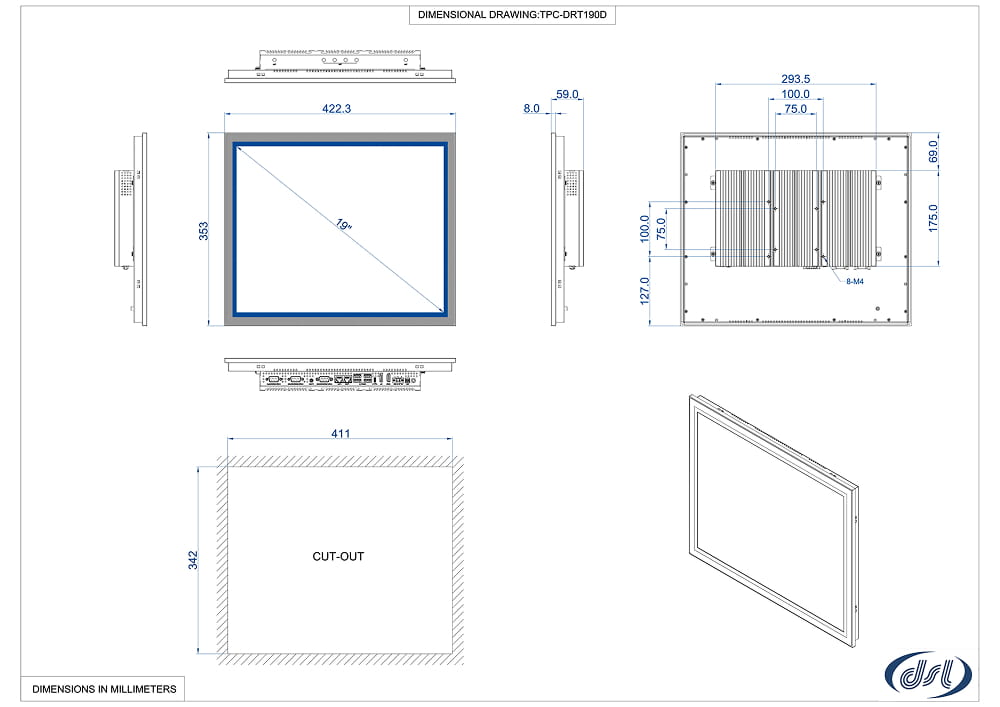 DIMENSIONAL DRAWING:TPC-DRT190D

422.3

353

19"

8.0

59.0

293.5

100.0

75.0

69.0

175.0

100.0

75.0

127.0

8-M4

411

342

CUT-OUT

DIMENSIONS IN MILLIMETERS

dsl