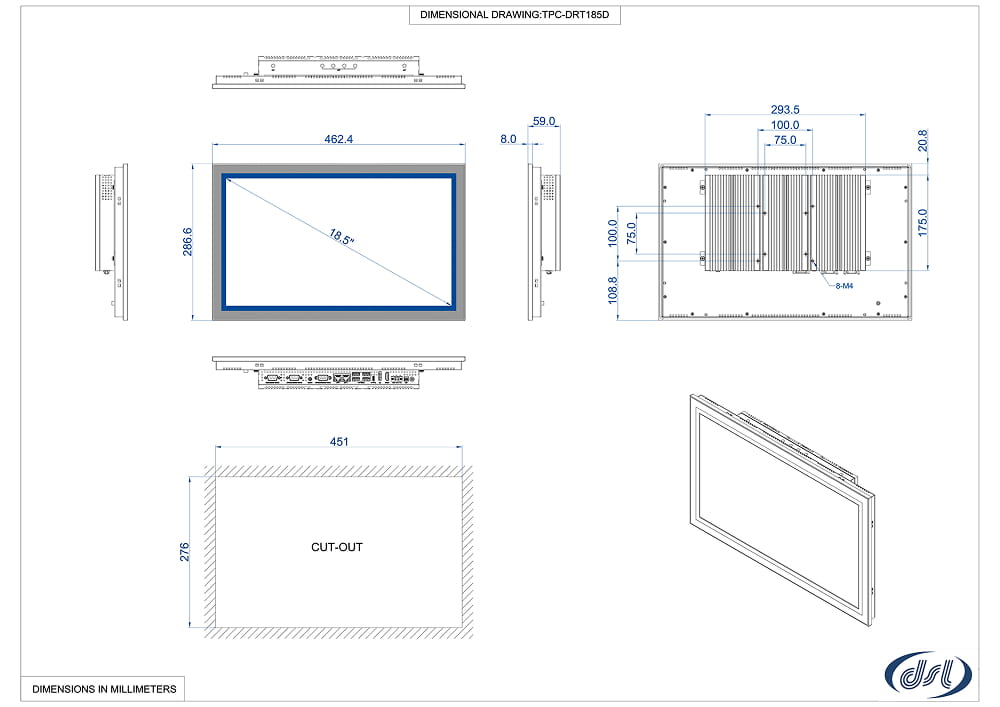 DIMENSIONAL DRAWING:TPC-DRT185D

462.4

286.6

18.5"

8.0

59.0

293.5

100.0

75.0

20.8

175.0

100.0

75.0

108.8

8-M4

451

276

CUT-OUT

DIMENSIONS IN MILLIMETERS

dsl