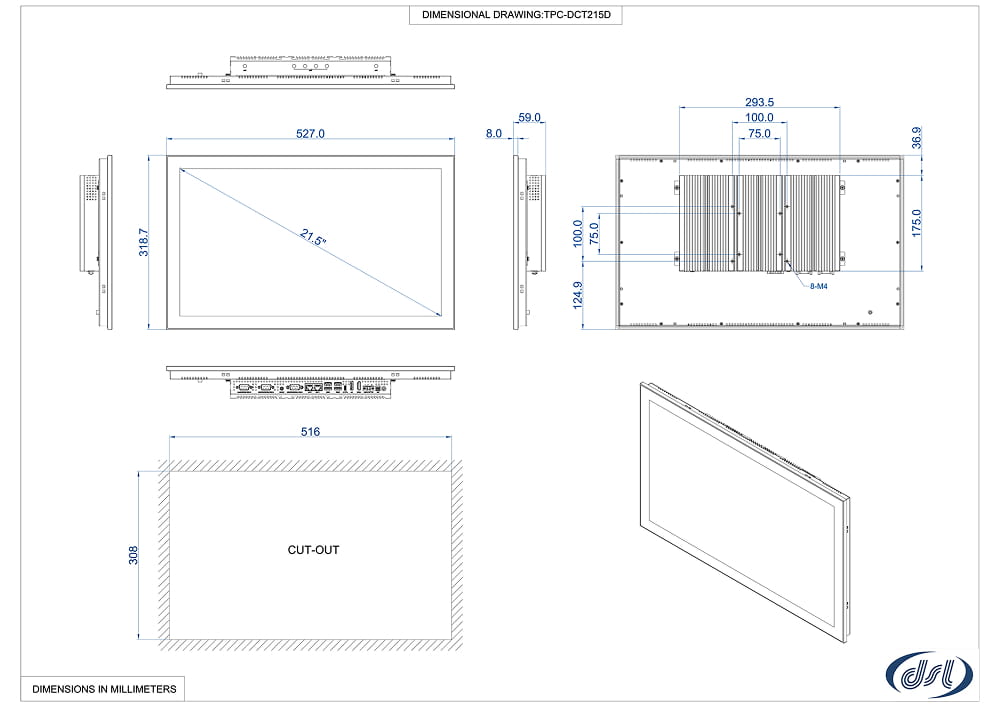 DIMENSIONAL DRAWING:TPC-DCT215D

527.0

318.7

21.5"

8.0

59.0

293.5

100.0

75.0

36.9

175.0

100.0

75.0

124.9

8-M4

516

308

CUT-OUT

DIMENSIONS IN MILLIMETERS

dsl